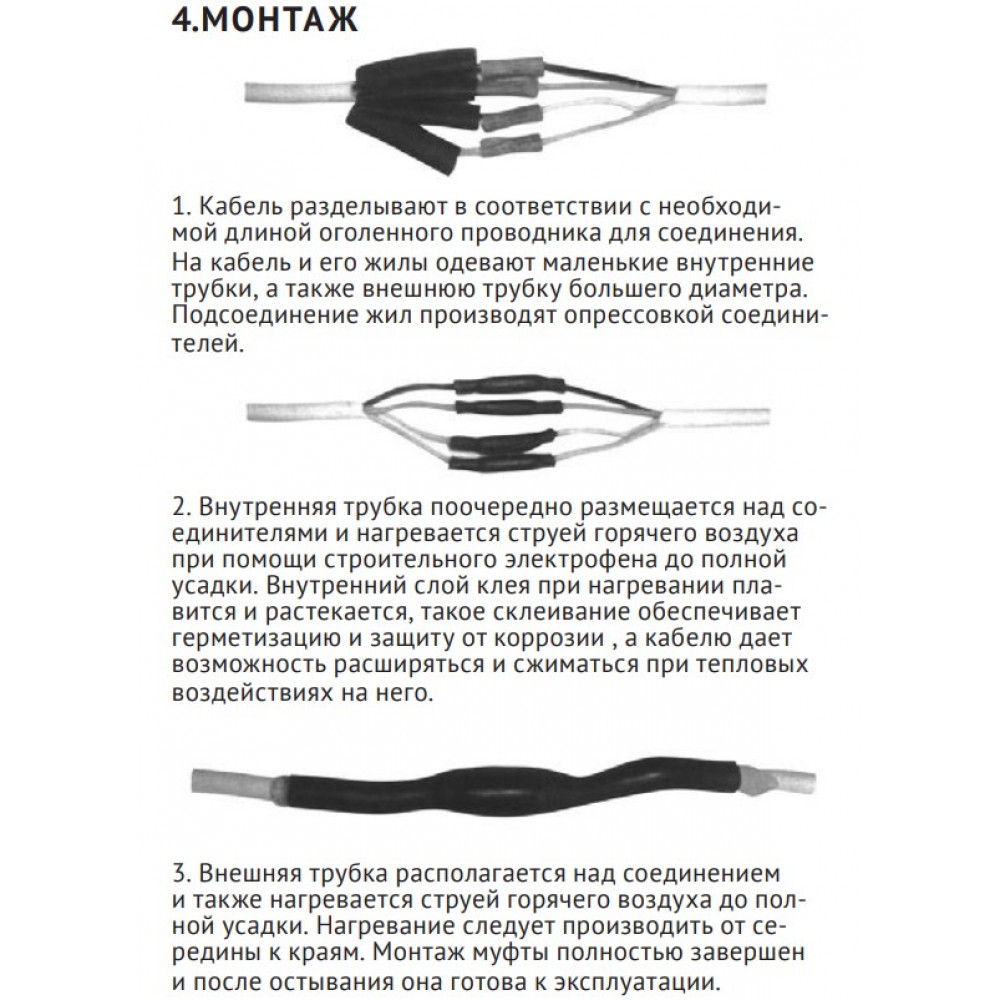 4.МОНТАЖ

1. Кабель разделывают в соответствии с необходимой длиной оголенного проводника для соединения. На кабель и его жилы одевают маленькие внутренние трубки, а также внешнюю трубку большего диаметра. Подсоединение жил производят опрессовкой соединителей.

2. Внутренняя трубка поочередно размещается над соединителями и нагревается струей горячего воздуха при помощи строительного электрофена до полной усадки. Внутренний слой клея при нагревании плавится и растекается, такое склеивание обеспечивает герметизацию и защиту от коррозии , а кабелю дает возможность расширяться и сжиматься при тепловых воздействиях на него.

3. Внешняя трубка располагается над соединением и также нагревается струей горячего воздуха до полной усадки. Нагревание следует производить от середины к краям. Монтаж муфты полностью завершен и после остывания она готова к эксплуатации.